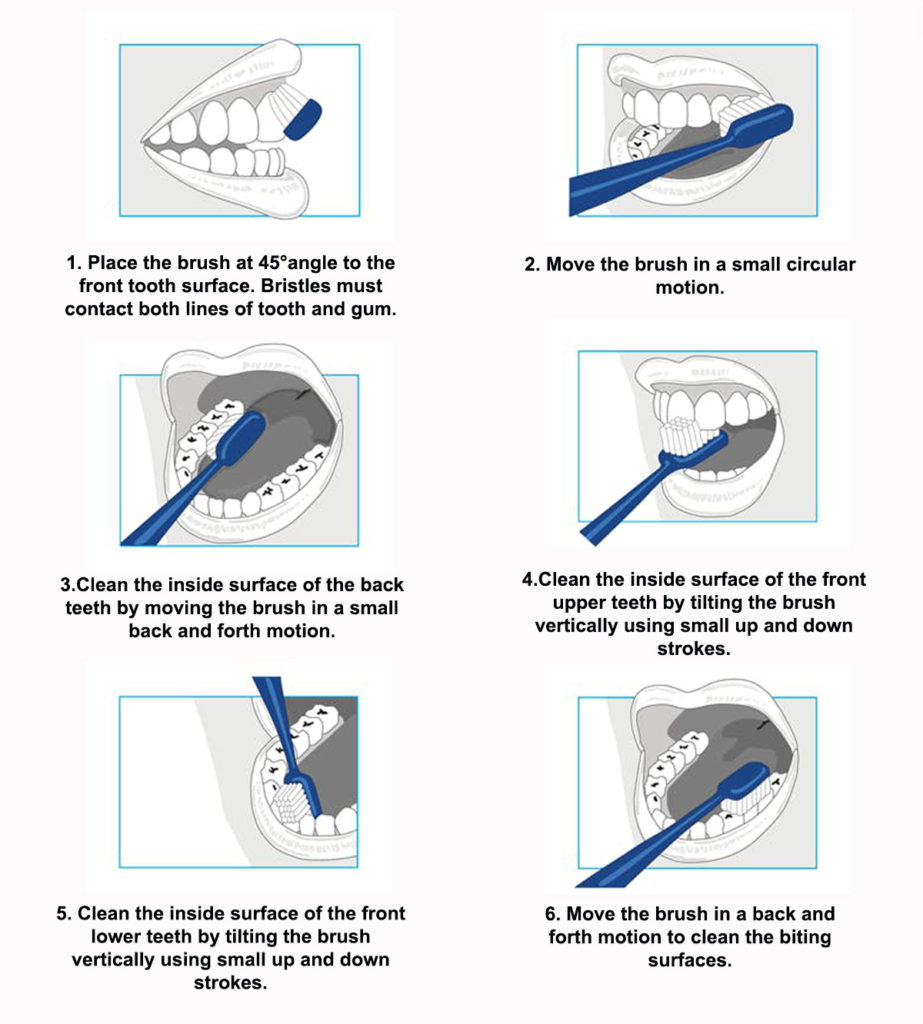 1. Place the brush at 45°angle to the front tooth surface. Bristles must contact both lines of tooth and gum.

2. Move the brush in a small circular motion.

3.Clean the inside surface of the back teeth by moving the brush in a small back and forth motion.

4.Clean the inside surface of the front upper teeth by tilting the brush vertically using small up and down strokes.

5. Clean the inside surface of the front lower teeth by tilting the brush vertically using small up and down strokes.

6. Move the brush in a back and forth motion to clean the biting surfaces.